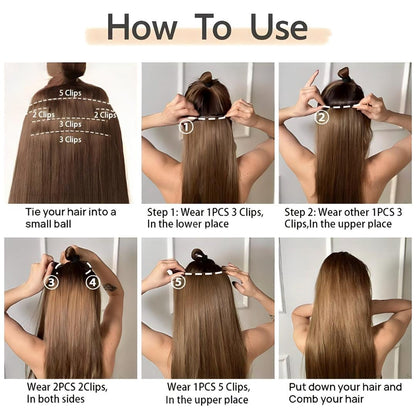 How To Use

5 Clips
2 Clips
2 Clips
3 Clips
3 Clips

Tie your hair into a small ball

1

Step 1: Wear 1PCS 3 Clips, In the lower place

2

Step 2: Wear other 1PCS 3 Clips,In the upper place

3
4

Wear 2PCS 2Clips, In both sides

5

Wear 1PCS 5 Clips, In the upper place

Put down your hair and Comb your hair